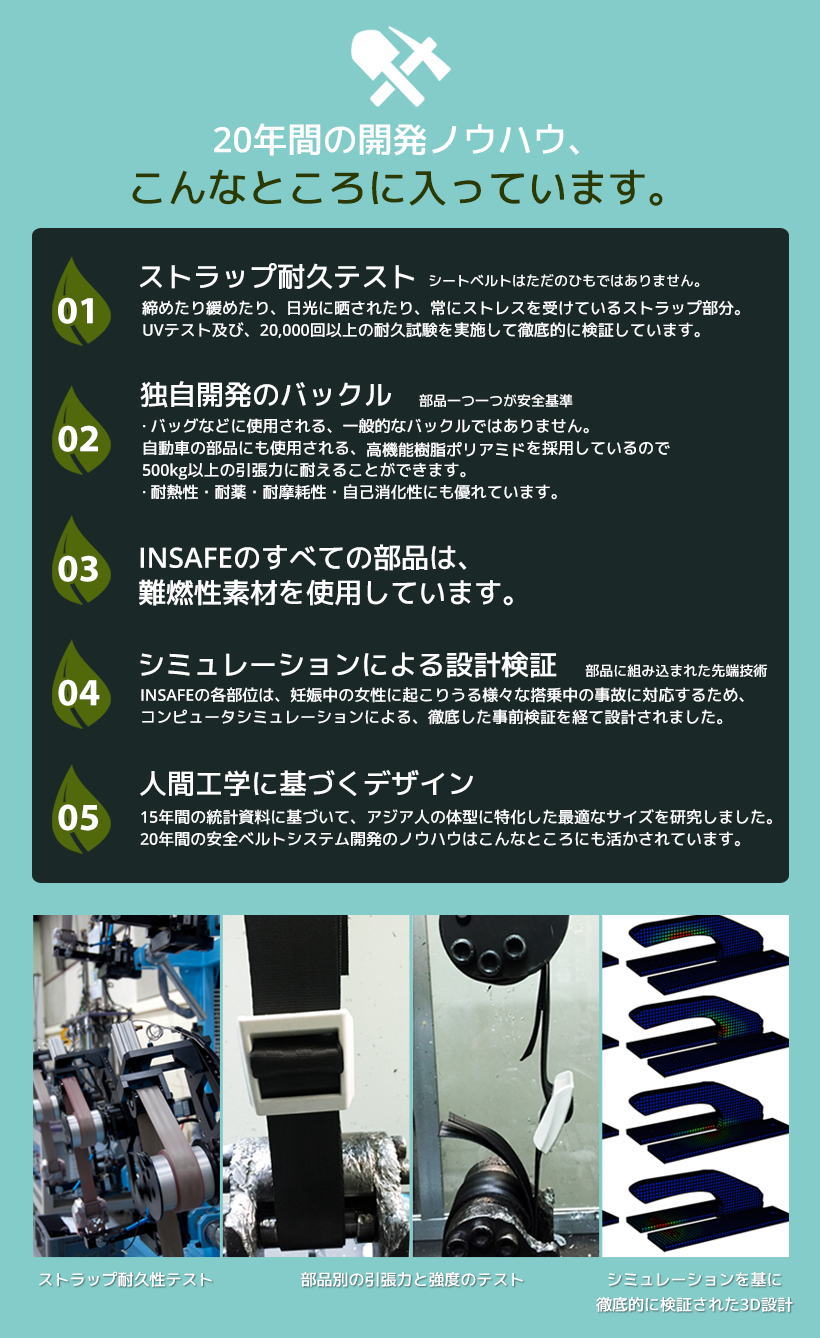 20年間の開発ノウハウ、
こんなところに入っています。

01
ストラップ耐久テスト シートベルトはただのひもではありません。
締めたり緩めたり、日光に晒されたり、常にストレスを受けているストラップ部分。
UVテスト及び、20,000回以上の耐久試験を実施して徹底的に検証しています。

02
独自開発のバックル 部品一つ一つが安全基準
・バッグなどに使用される、一般的なバックルではありません。
自動車の部品にも使用される、高機能樹脂ポリアミドを採用しているので
500kg以上の引張力に耐えることができます。
・耐熱性・耐薬・耐摩耗性・自己消化性にも優れています。

03
INSAFEのすべての部品は、
難燃性素材を使用しています。

04
シミュレーションによる設計検証 部品に組み込まれた先端技術
INSAFEの各部位は、妊娠中の女性に起こりうる様々な搭乗中の事故に対応するため、
コンピュータシミュレーションによる、徹底した事前検証を経て設計されました。

05
人間工学に基づくデザイン
15年間の統計資料に基づいて、アジア人の体型に特化した最適なサイズを研究しました。
20年間の安全ベルトシステム開発のノウハウはこんなところにも活かされています。

ストラップ耐久性テスト

部品別の引張力と強度のテスト

シミュレーションを基に
徹底的に検証された3D設計