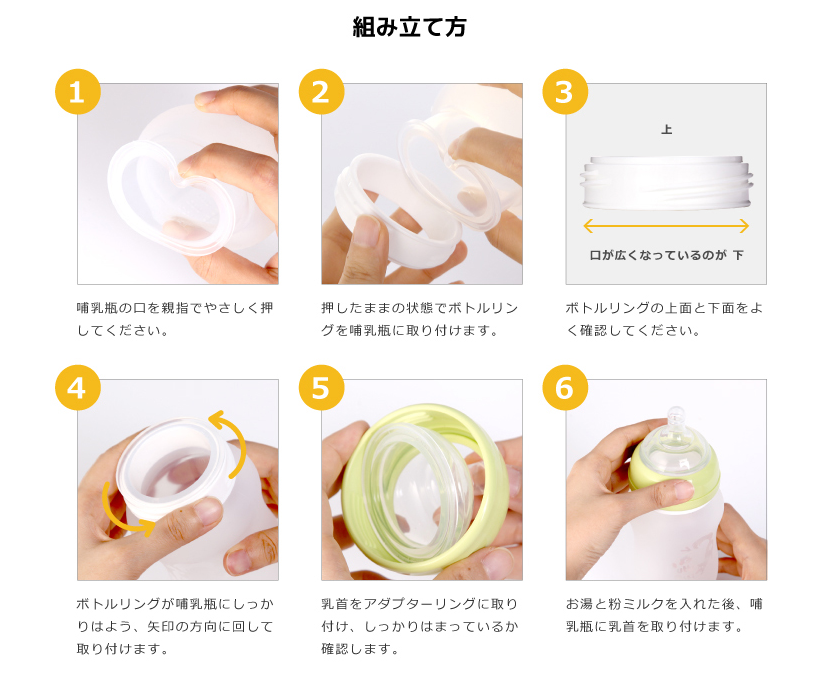 組み立て方

1

哺乳瓶の口を親指でやさしく押してください。

2

押したままの状態でボトルリングを哺乳瓶に取り付けます。

3

上

口が広くなっているのが 下

ボトルリングの上面と下面をよく確認してください。

4

ボトルリングが哺乳瓶にしっかりはよう、矢印の方向に回して取り付けます。

5

乳首をアダプターリングに取り付け、しっかりはまっているか確認します。

6

お湯と粉ミルクを入れた後、哺乳瓶に乳首を取り付けます。