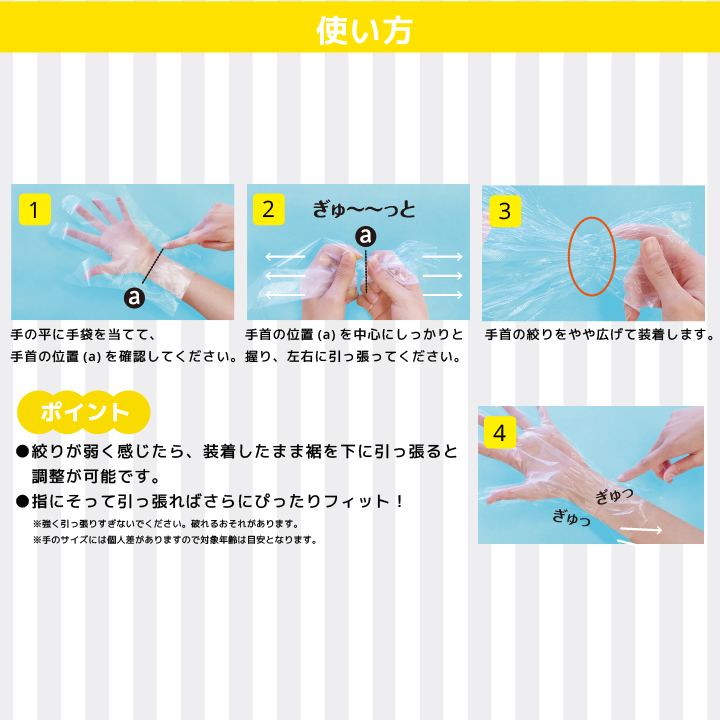 使い方

1

a

手の平に手袋を当てて、
手首の位置 (a) を確認してください。

2

ぎゅ〜〜っと

a

手首の位置 (a) を中心にしっかりと握り、左右に引っ張ってください。

3

手首の絞りをやや広げて装着します。

ポイント

●絞りが弱く感じたら、装着したまま裾を下に引っ張ると調整が可能です。
●指にそって引っ張ればさらにぴったりフィット！

※強く引っ張りすぎないでください。破れるおそれがあります。
※手のサイズには個人差がありますので対象年齢は目安となります。

4

ぎゅっ
ぎゅっ